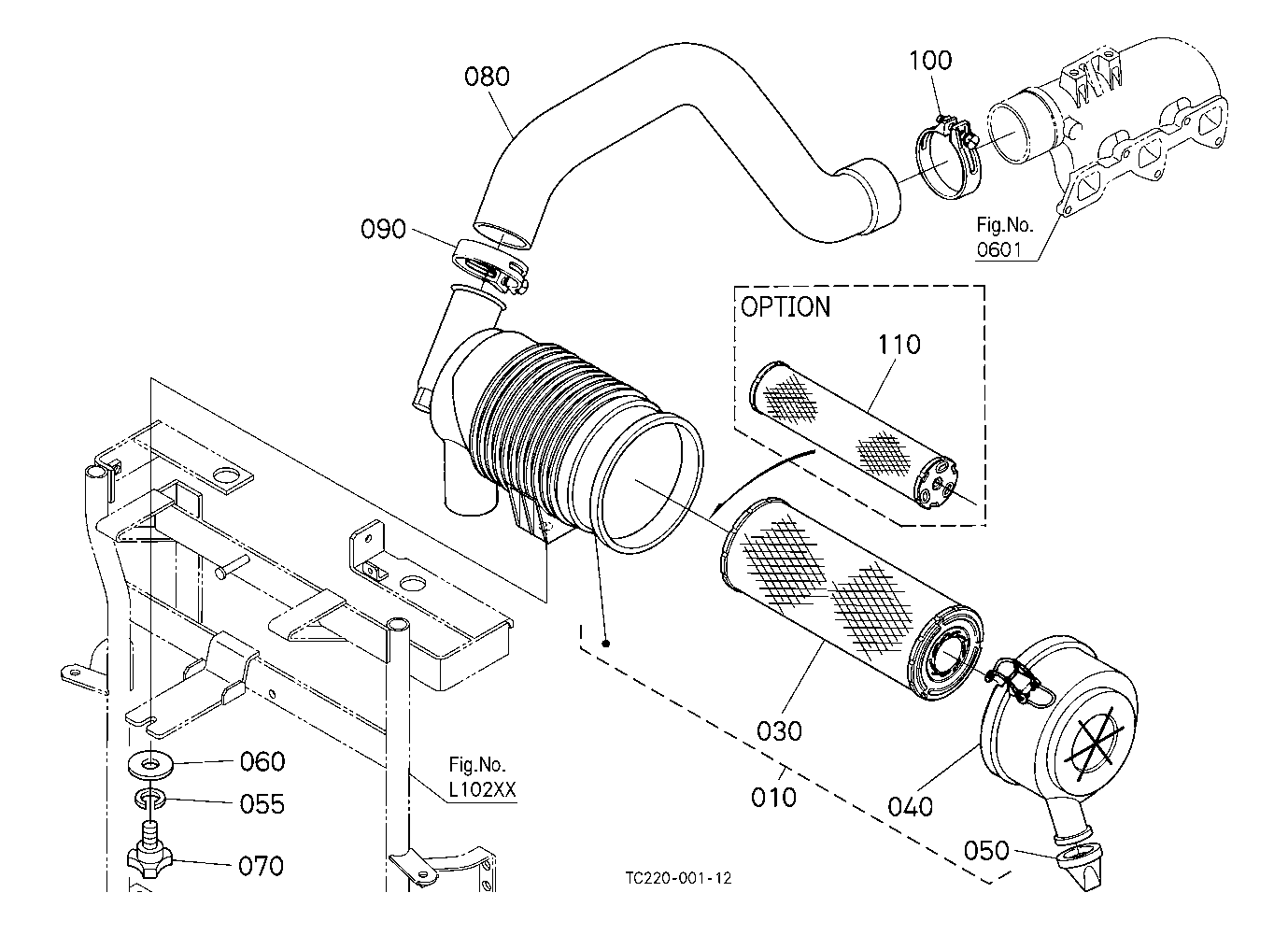 080

100

090

Fig.No.
0601

OPTION

110

030

010

040

050

060

055

070

Fig.No.
L102XX

TC220-001-12